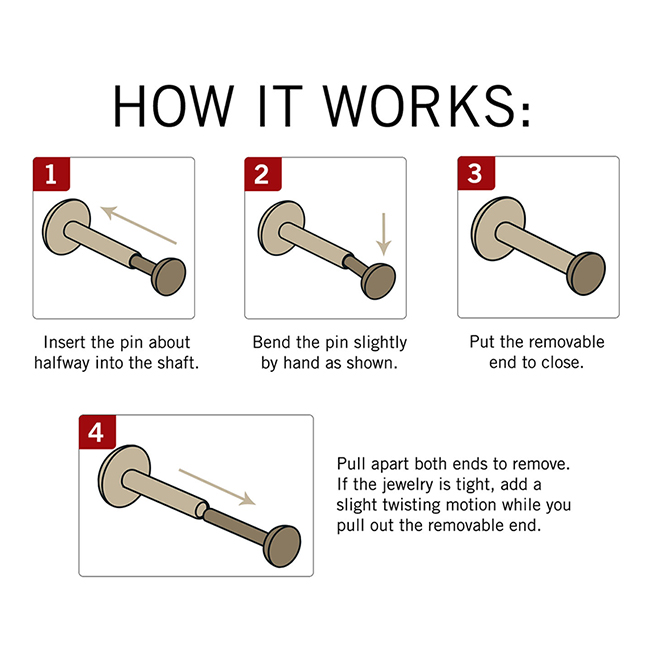 HOW IT WORKS:

1

Insert the pin about halfway into the shaft.

2

Bend the pin slightly by hand as shown.

3

Put the removable end to close.

4

Pull apart both ends to remove. If the jewelry is tight, add a slight twisting motion while you pull out the removable end.